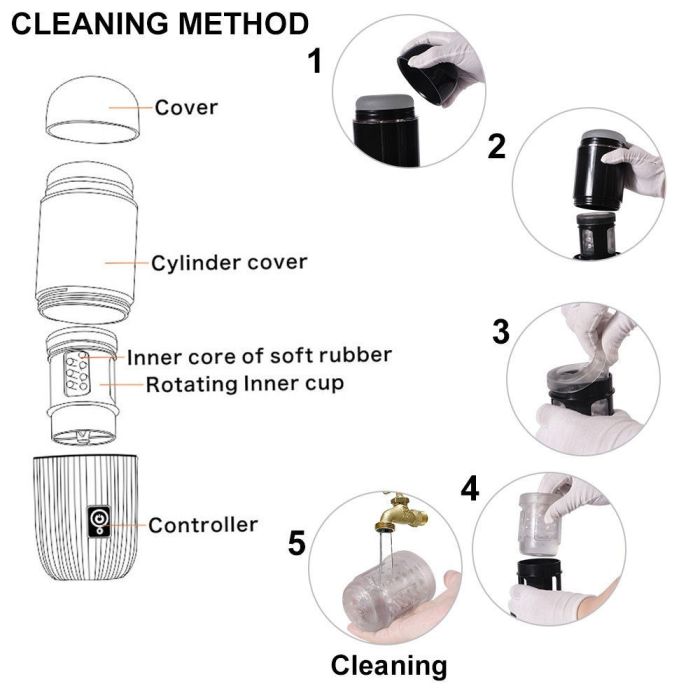 CLEANING METHOD

Cover

Cylinder cover

Inner core of soft rubber

Rotating Inner cup

Controller

1

2

3

4

5

Cleaning